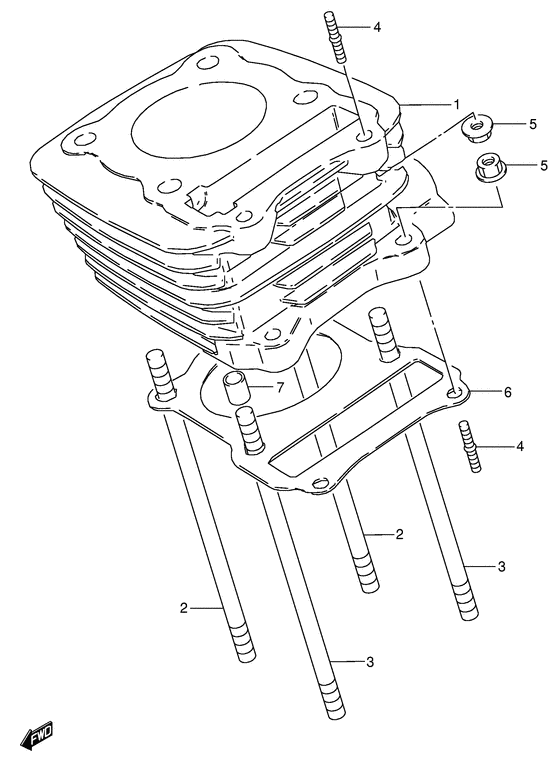 4
1
5
5
7
6
4
2
3
2
3
FWD