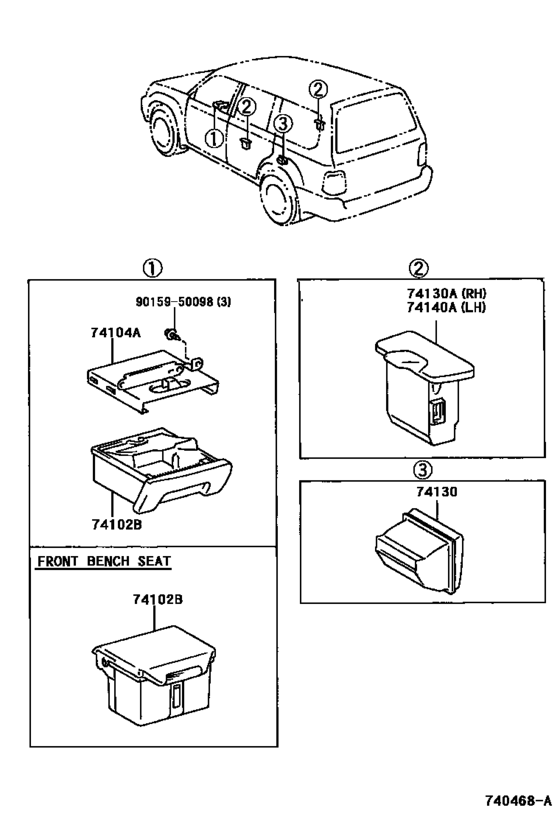 ②
①
②
③

①
90159-50098 (3)
74104A
74102B

FRONT BENCH SEAT
74102B

②
74130A (RH)
74140A (LH)

③
74130

740468-A