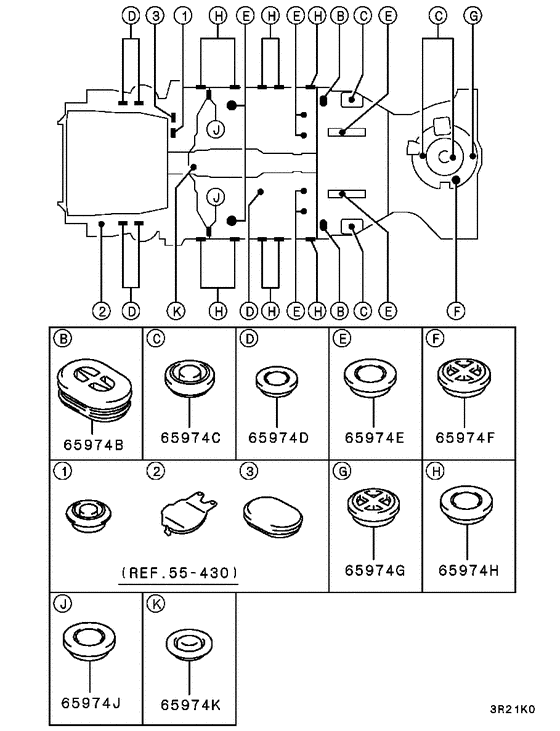 D 3 1 H E H E H B C E C G

J

J

2 D K H D H E H B C E F

B
65974B

C
65974C

D
65974D

E
65974E

F
65974F

1

2

3

(REF.55-430)

G
65974G

H
65974H

J
65974J

K
65974K

3R21K0