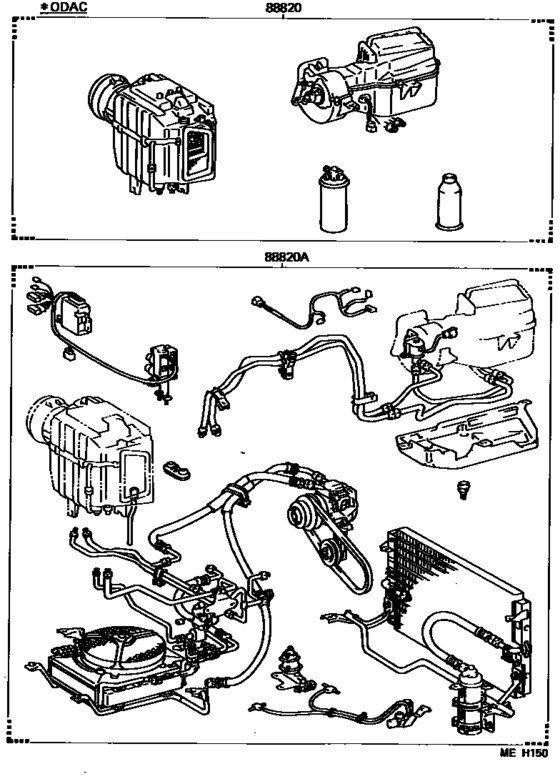 *ODAC
88820

88820A

ME H150