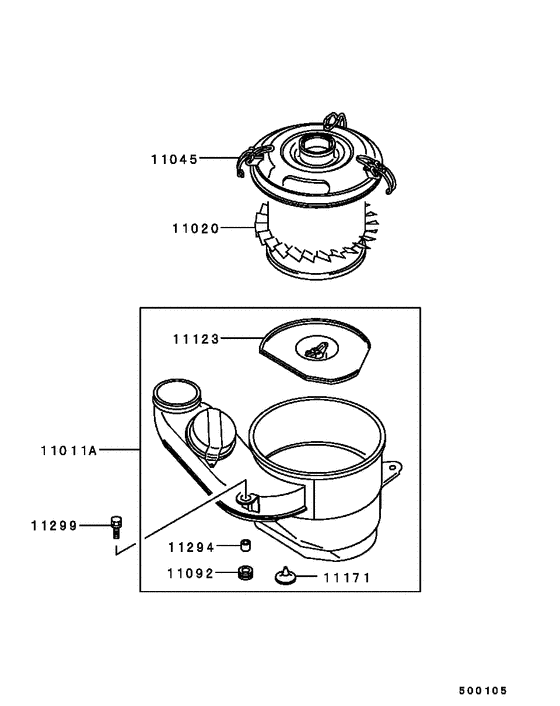 11045
11020
11123
11011A
11299
11294
11092
11171
500105