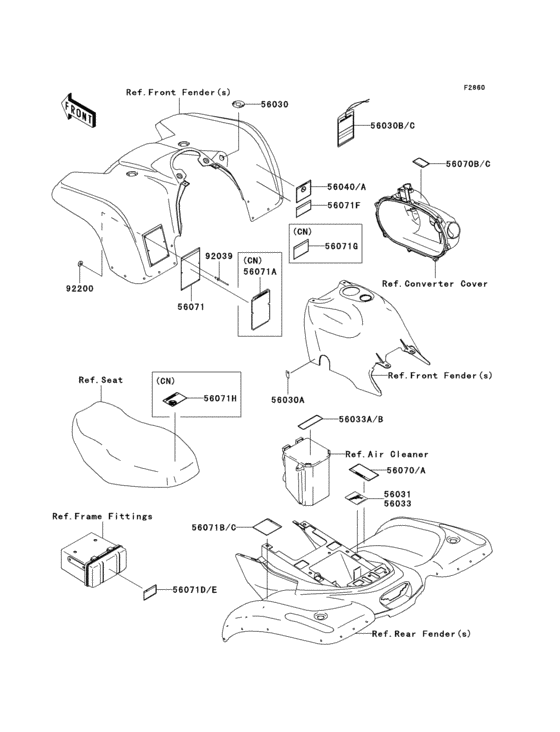 F2860

FRONT

Ref.Front Fender(s)

56030

56030B/C

56070B/C

56040/A

56071F

(CN)
56071G

92039

(CN)
56071A

92200

56071

Ref.Converter Cover

Ref.Front Fender(s)

56030A

Ref.Seat

(CN)
56071H

56033A/B

Ref.Air Cleaner

56070/A

56031
56033

Ref.Frame Fittings

56071B/C

56071D/E

Ref.Rear Fender(s)