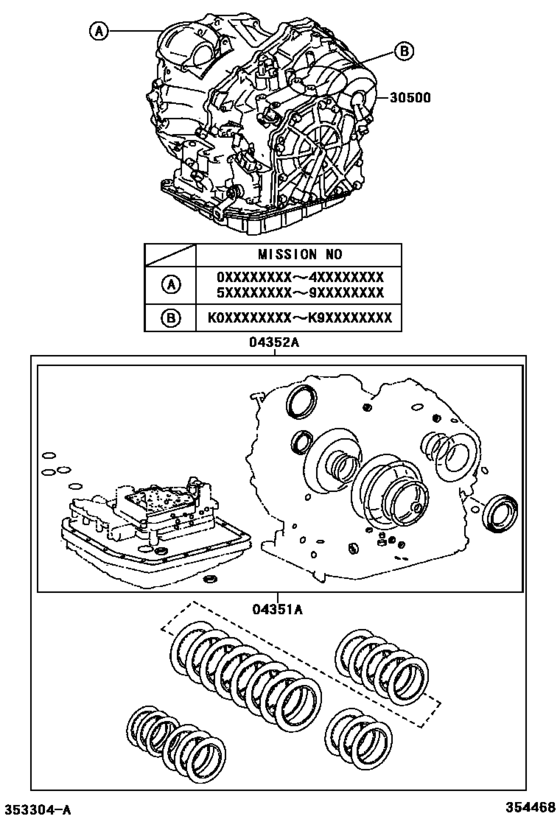 A

B

30500

| | MISSION NO |
|---|---|
| A | 0XXXXXXXX～4XXXXXXXX 5XXXXXXXX～9XXXXXXXX |
| B | K0XXXXXXXX～K9XXXXXXXX |

04352A

04351A

353304-A

354468