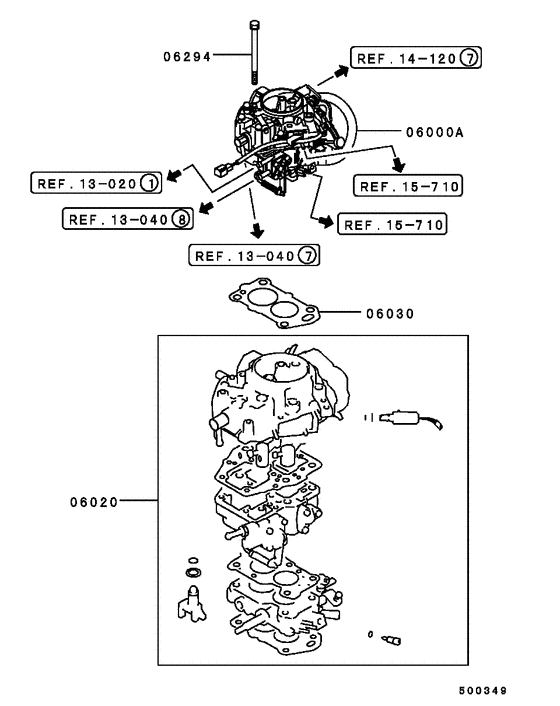 06294

REF. 14-120 ⑦

06000A

REF. 13-020 ①

REF. 15-710

REF. 13-040 ⑧

REF. 15-710

REF. 13-040 ⑦

06030

06020

500349