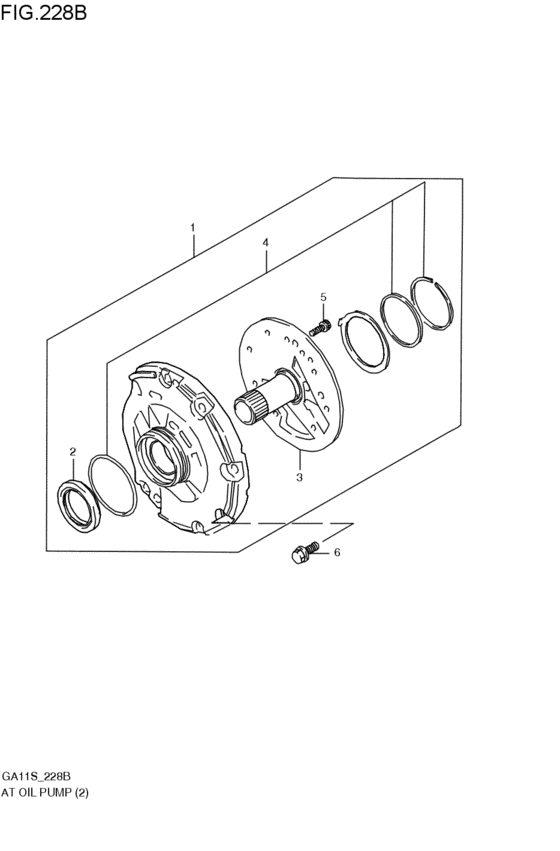 FIG.228B

1
4
5
2
3
6

GA11S_228B
AT OIL PUMP (2)