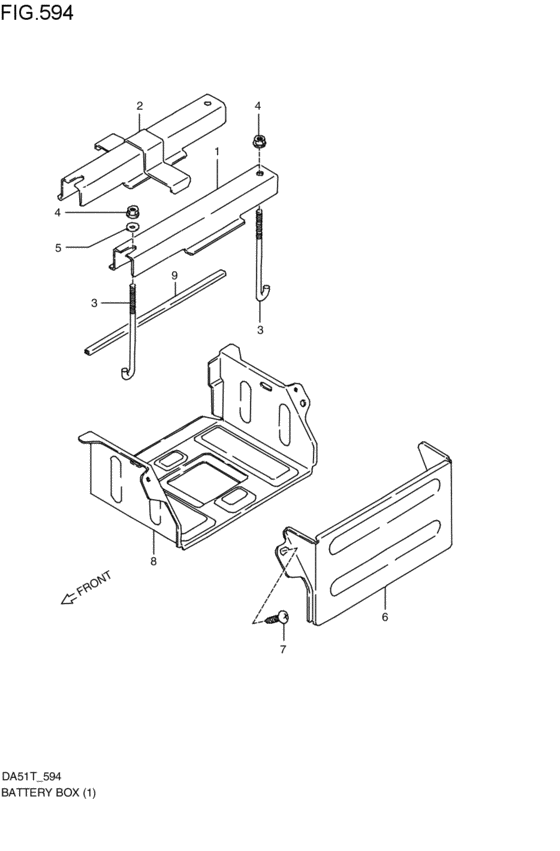 FIG.594

2
4
1
4
5
9
3
3
8
FRONT
6
7

DA51T_594
BATTERY BOX (1)