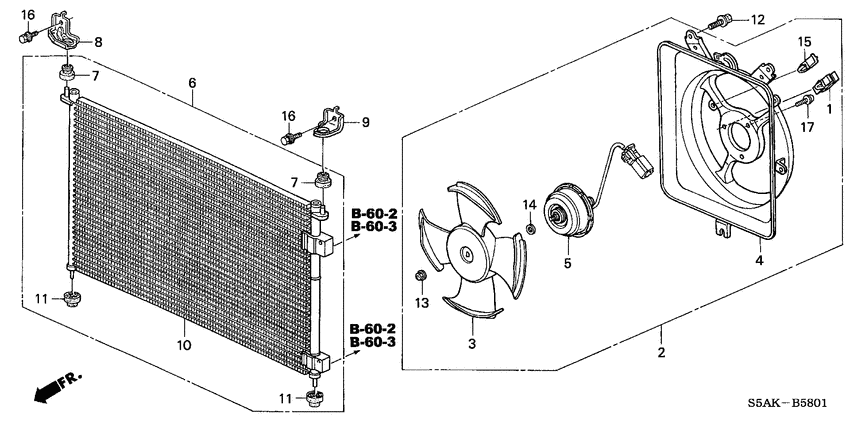 16
8
7
6
16
9
7
B-60-2
B-60-3
11
10
B-60-2
B-60-3
11
FR.
12
15
1
17
14
5
4
13
3
2
S5AK－B5801