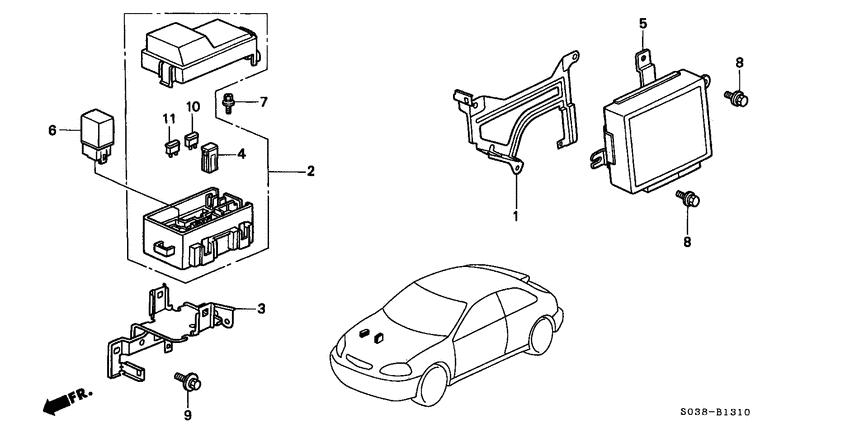 6
11
10
7
4
2
3
9
FR.
5
8
1
8
S038-B1310