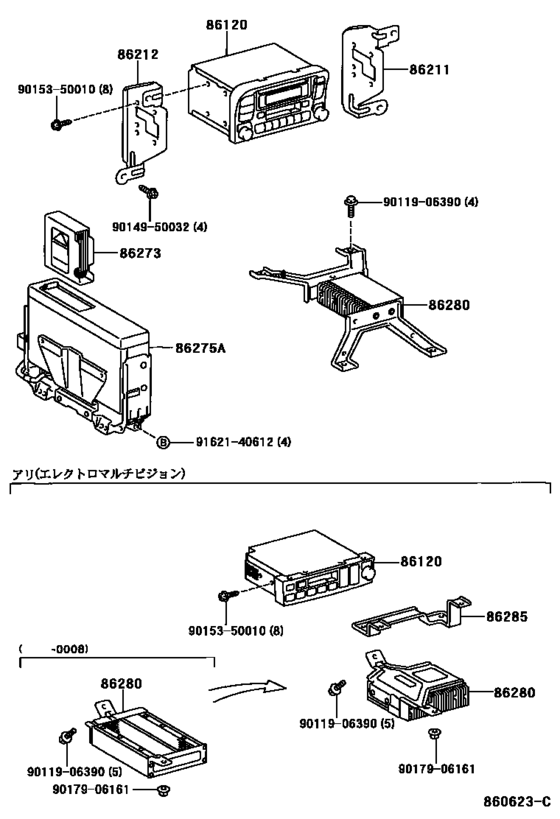 86120
86212
86211
90153-50010 (8)
90149-50032 (4)
90119-06390 (4)
86273
86280
86275A
B 91621-40612 (4)

アリ(エレクトロマルチビジョン)

86120
90153-50010 (8)
86285
( -0008)
86280
86280
90119-06390 (5)
90119-06390 (5)
90179-06161
90179-06161
860623-C