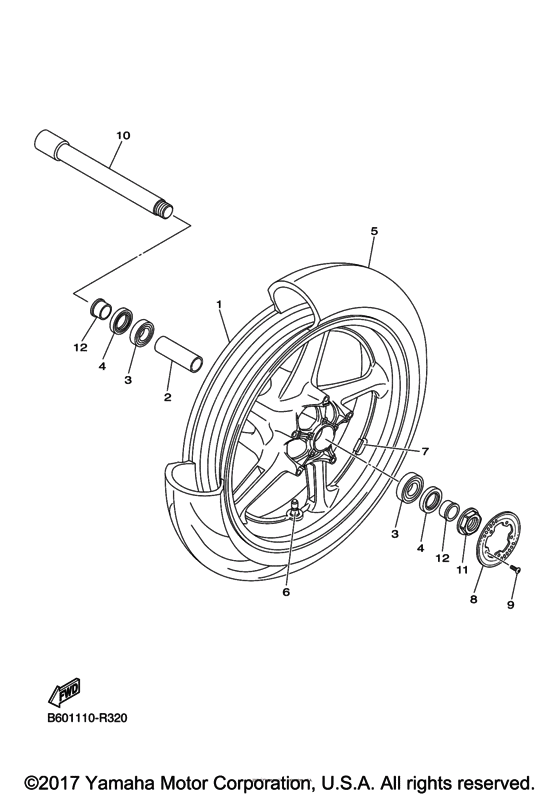 10

5

1

12

4

3

2

7

3

4

12

11

8

9

6

FWD

B601110-R320

©2017 Yamaha Motor Corporation, U.S.A. All rights reserved.