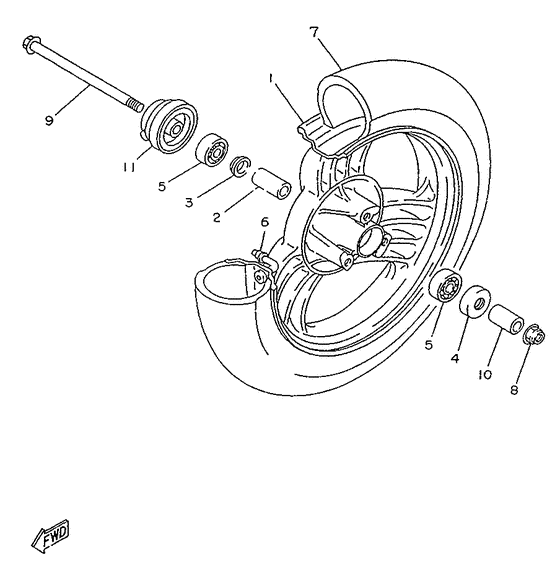 7
1
9
11
5
3
2
6
5
4
10
8
FWD