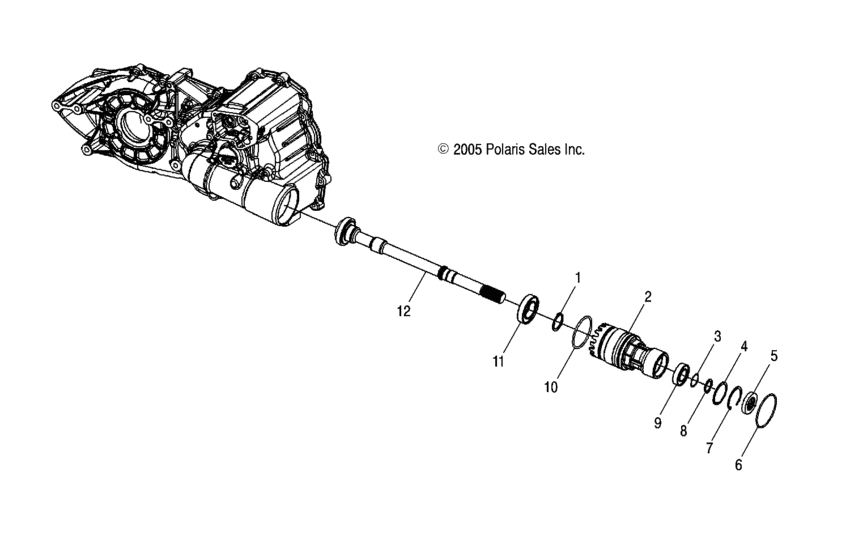 © 2005 Polaris Sales Inc.

1
2
3
4
5
12
11
10
9
8
7
6