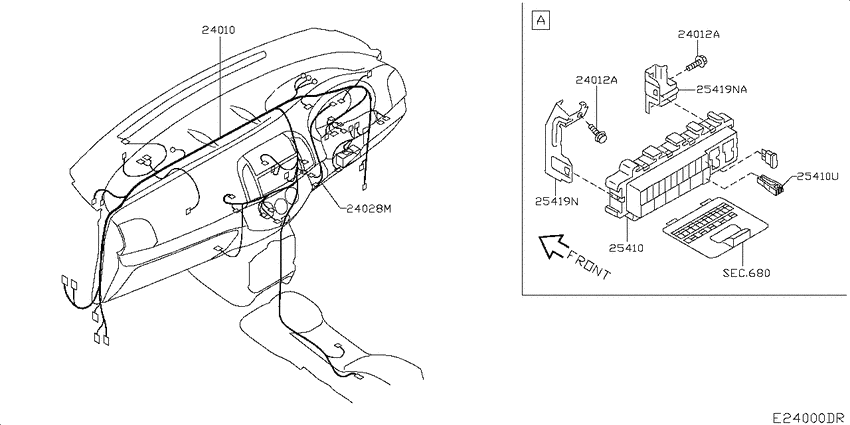 24010

24028M

A

24012A

24012A

25419NA

25419N

25410U

25410

FRONT

SEC.680

E24000DR