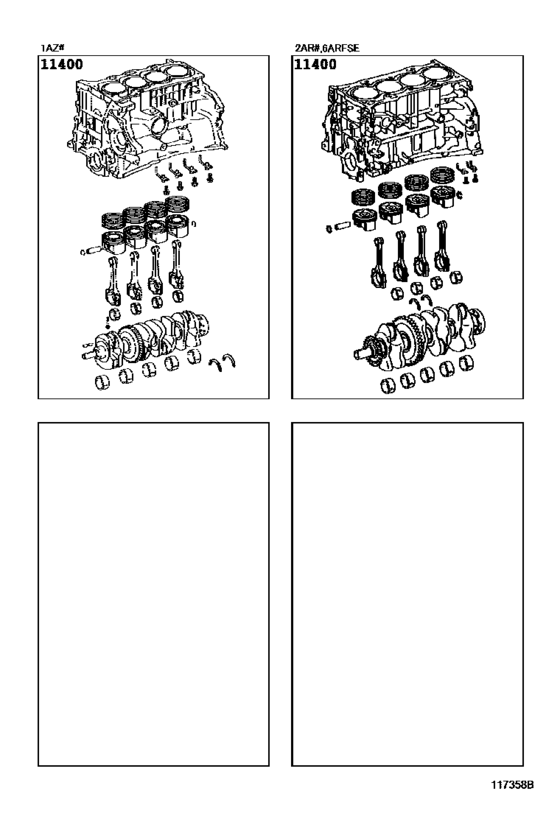 1AZ#
11400

2AR#,6ARFSE
11400

117358B