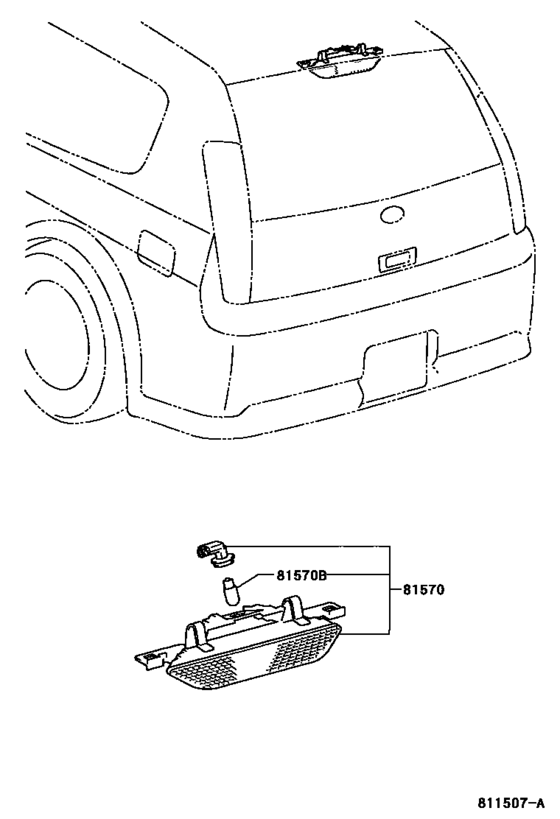 81570B
81570
811507-A