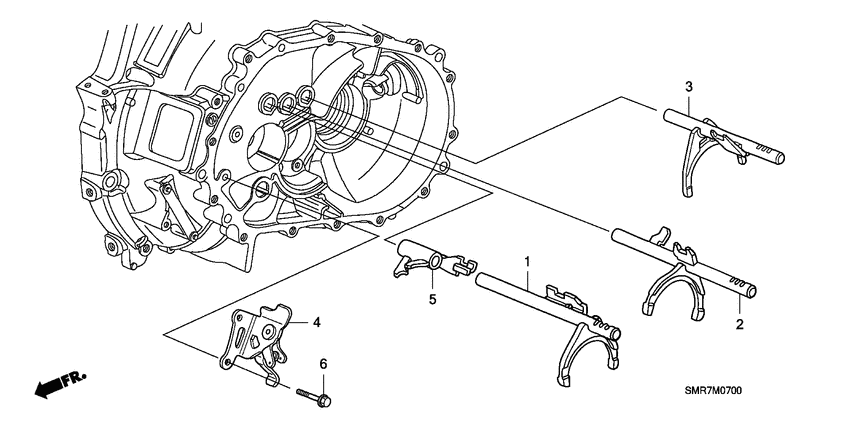 3
1
5
2
4
6
FR.
SMR7M0700