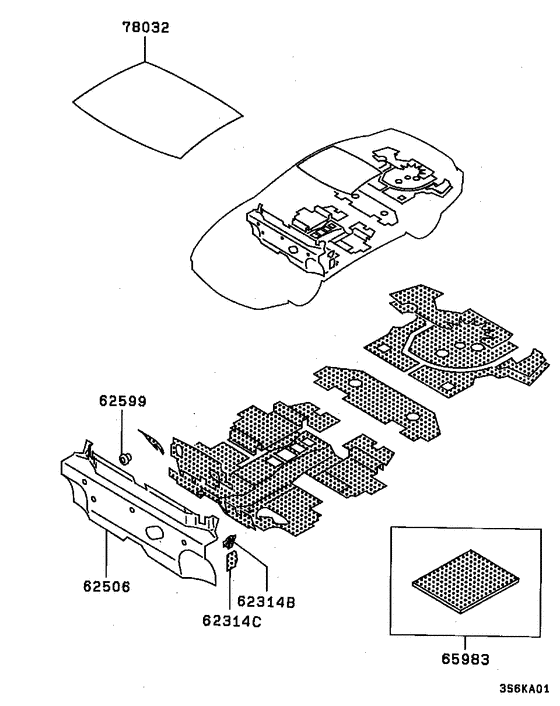 78032

62599

62506

62314B

62314C

65983

3S6KA01