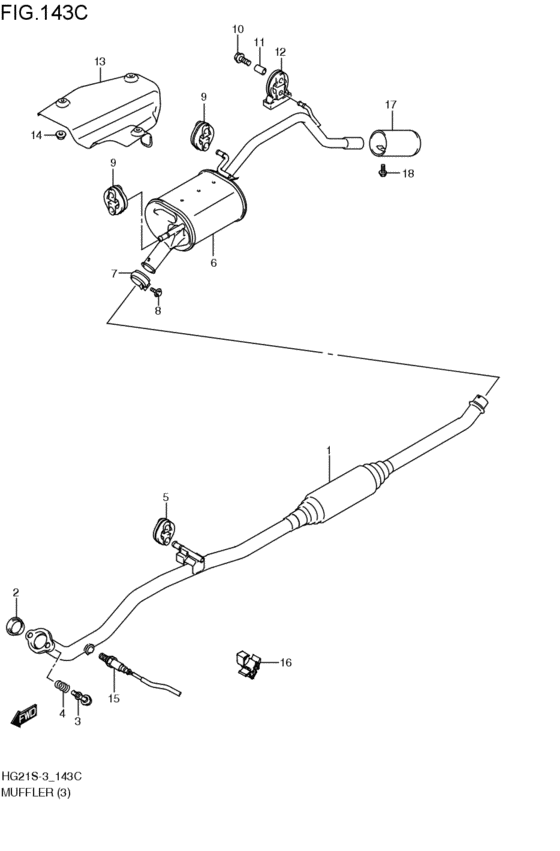 FIG.143C

10
11
12
13
9
17
14
18
9
6
7
8
1
5
2
16
15
4
3
FWD

HG21S-3_143C
MUFFLER (3)