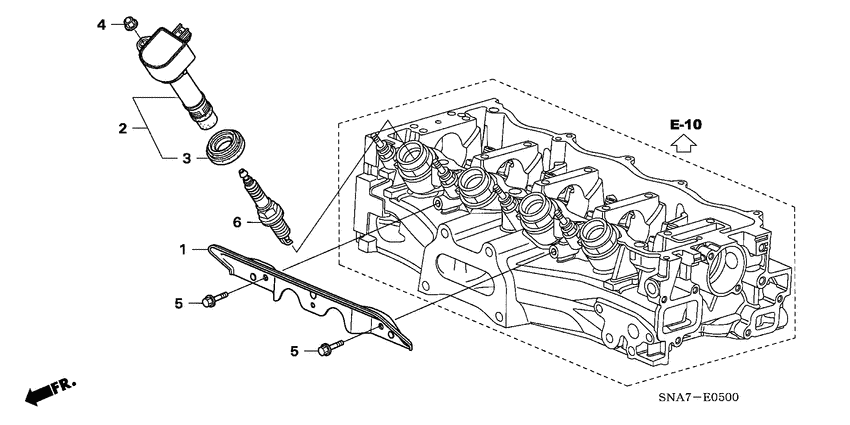 4
2
3
6
1
5
5
E-10
FR.
SNA7—E0500