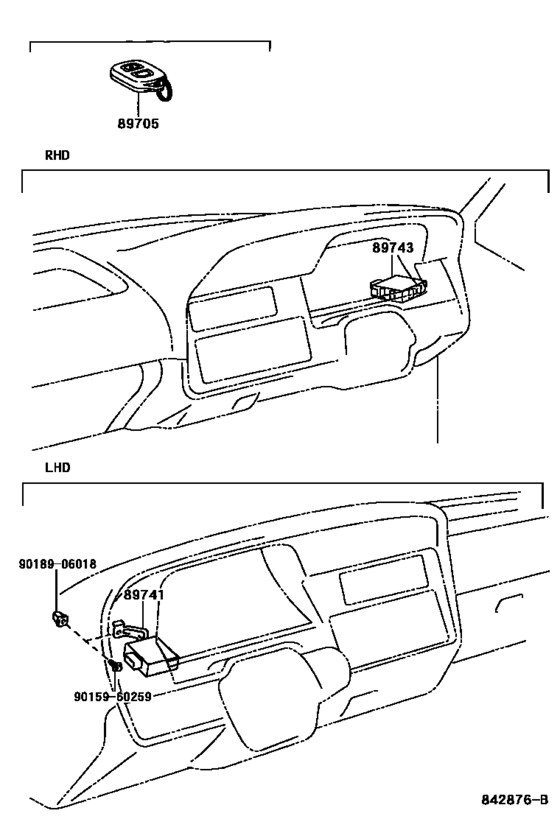 89705

RHD

89743

LHD

90189-06018

89741

90159-60259

842876-B