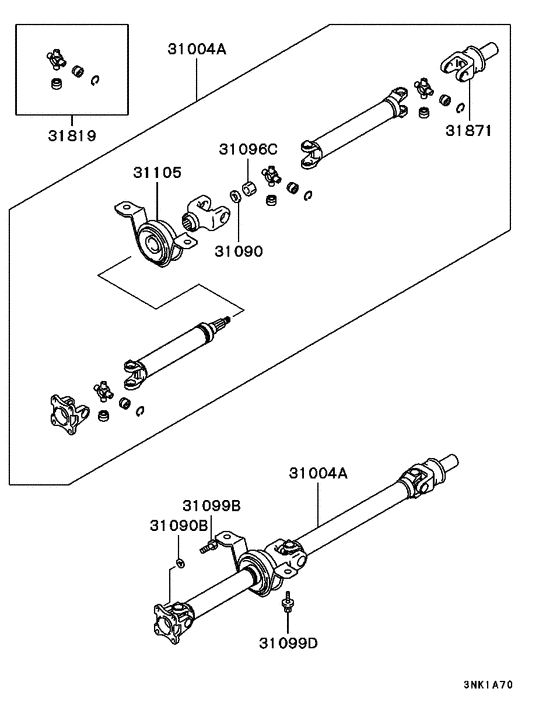 31004A

31819

31871

31096C

31105

31090

31004A

31099B

31090B

31099D

3NK1A70