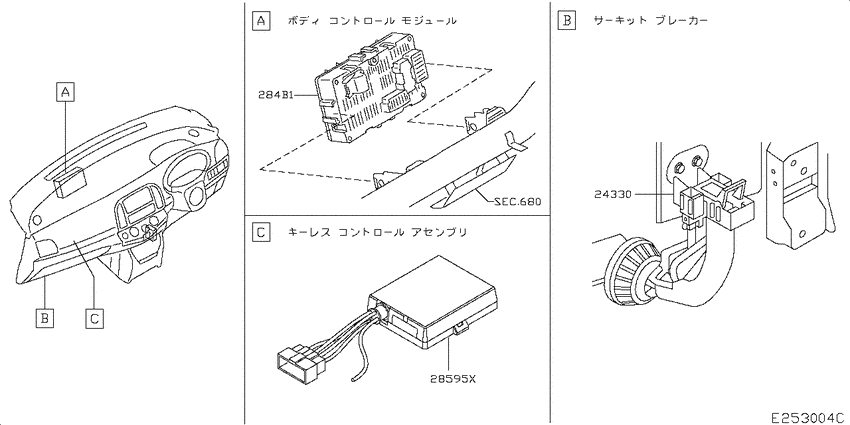 A
B
C

A ボディ コントロール モジュール
284B1
SEC.680

C キーレス コントロール アセンブリ
28595X

B サーキット ブレーカー
24330

E253004C