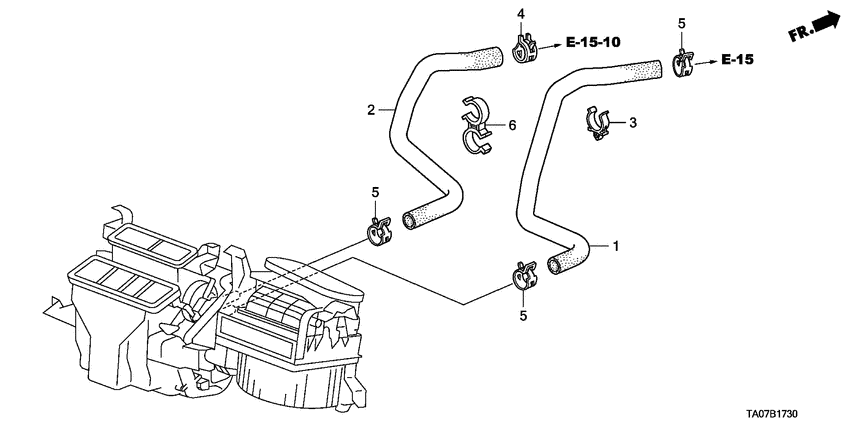 4
E-15-10
5
E-15
FR.
2
6
3
5
1
5
TA07B1730