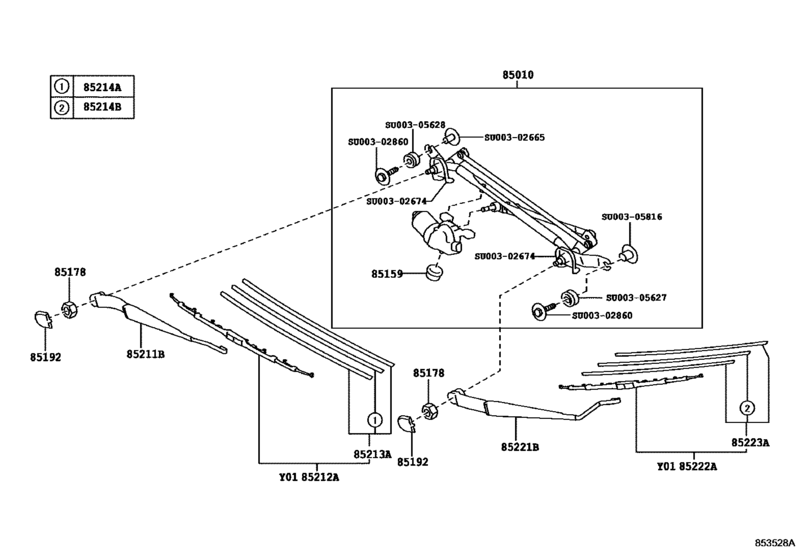 | ① | 85214A |
|---|---|
| ② | 85214B |

85010
SU003-05628
SU003-02665
SU003-02860
SU003-02674
SU003-05816
SU003-02674
85159
SU003-05627
SU003-02860
85178
85192
85211B
①
85213A
Y01 85212A
85178
85192
85221B
②
85223A
Y01 85222A
853528A