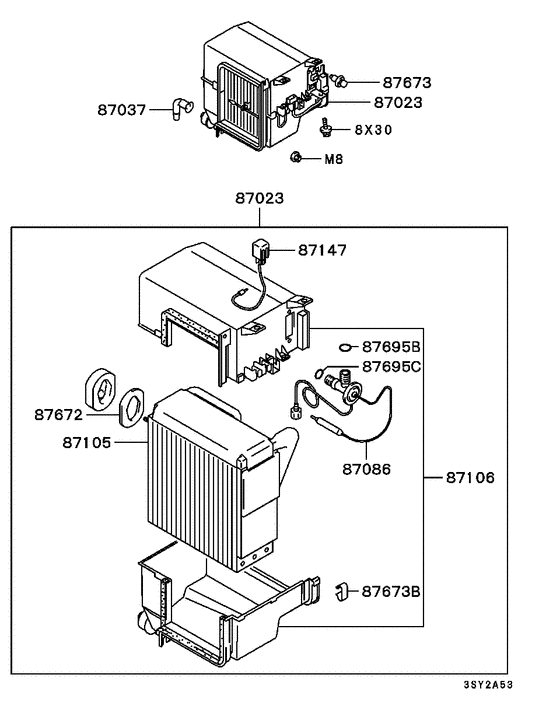 87673
87037
87023
8X30
M8
87023
87147
87695B
87695C
87672
87105
87086
87106
87673B
3SY2A53