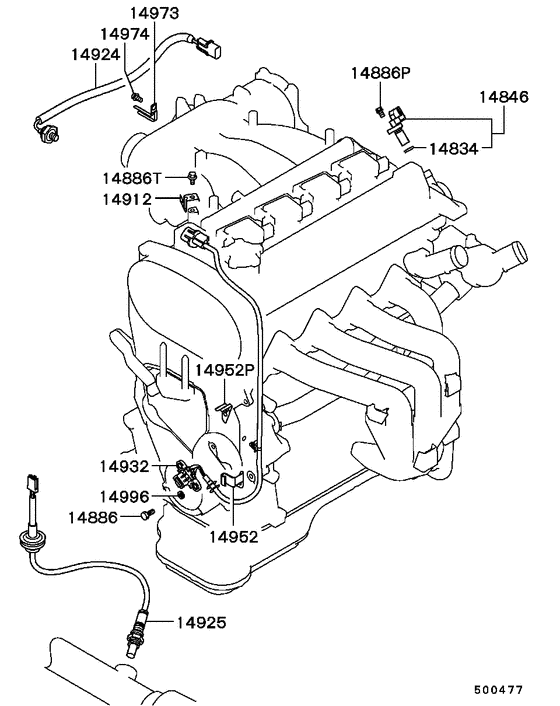 14973
14974
14924
14886P
14846
14834
14886T
14912
14952P
14932
14996
14886
14952
14925
500477