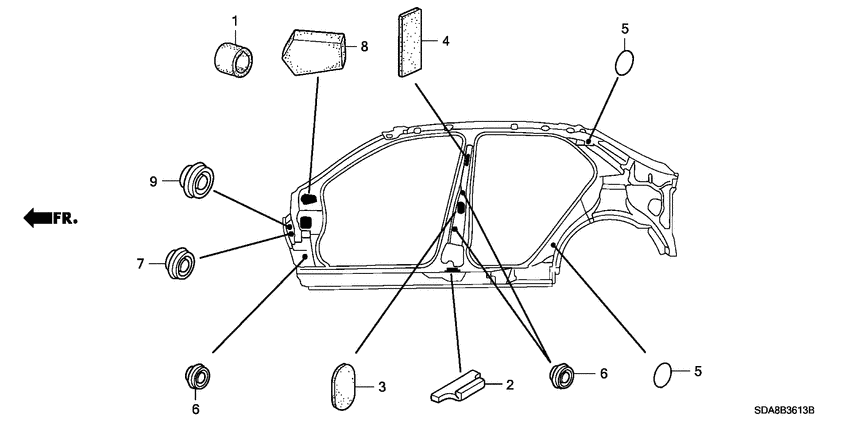 1
8
4
5
9
FR.
7
6
3
2
6
5
SDA8B3613B