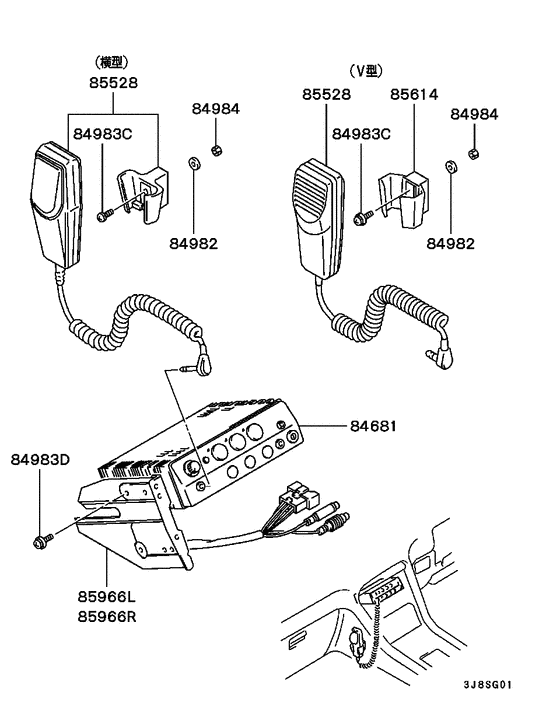 (横型)
85528
84984
84983C
84982

(V型)
85528
85614
84984
84983C
84982

84681
84983D
85966L
85966R

3J8SG01