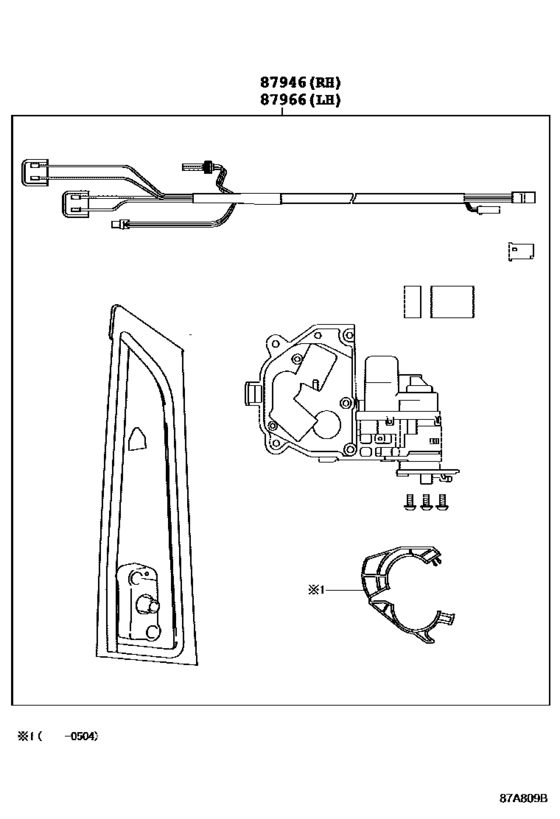 87946(RH)
87966(LH)

※1

※1 (  -0504)

87A809B