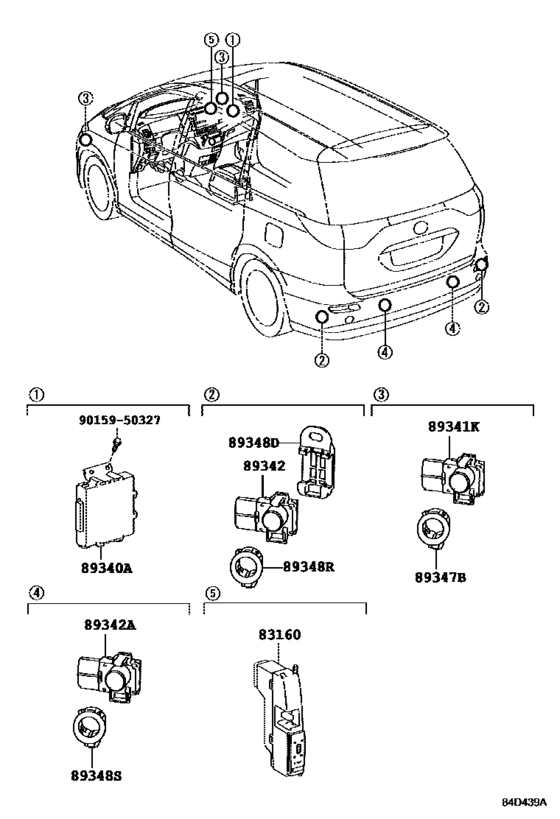 ⑤ ③ ①
③
②
④
④
②

①
90159-50327
89340A

②
89348D
89342
89348R

③
89341K
89347B

④
89342A
89348S

⑤
83160

84D439A