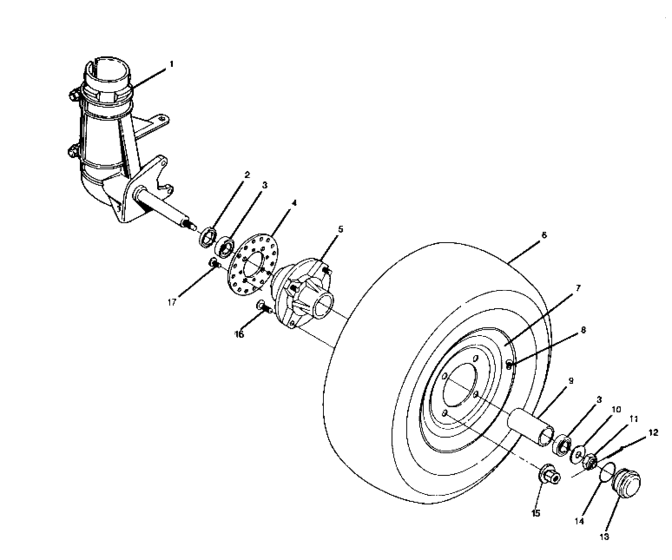 1
2
3
4
5
6
7
8
9
3
10
11
12
17
16
15
14
13