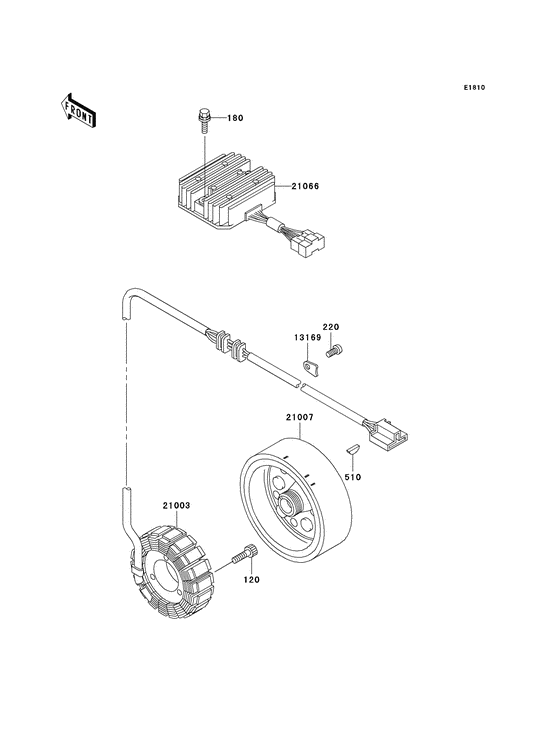 E1810

FRONT

180

21066

220

13169

21007

510

21003

120