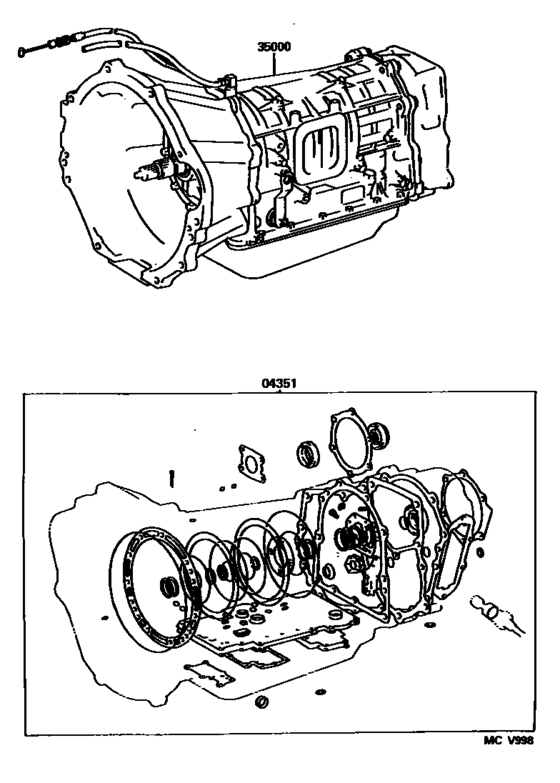 35000

04351

MC V998