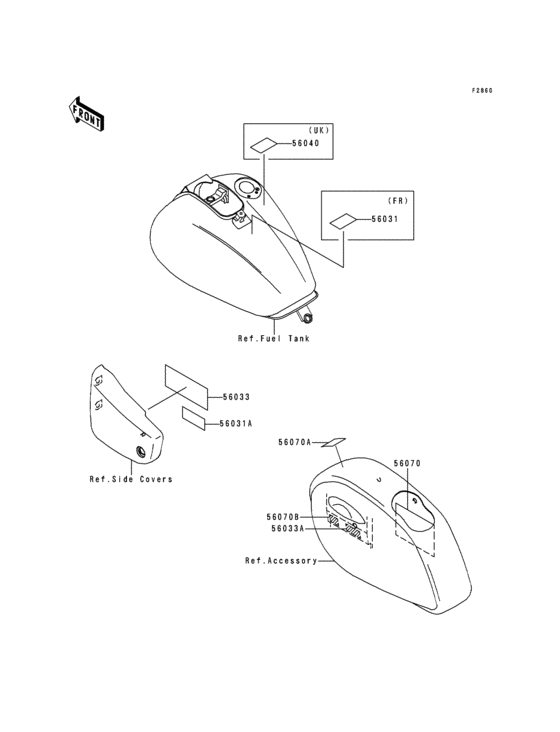 F2860

FRONT

(UK)
56040

(FR)
56031

Ref.Fuel Tank

56033
56031A

Ref.Side Covers

56070A
56070

56070B
56033A

Ref.Accessory