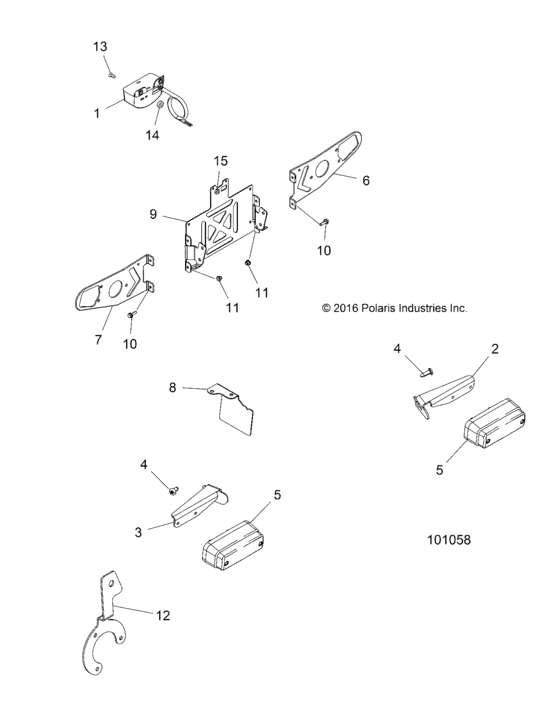 13

1

14

15

6

9

10

11

11

© 2016 Polaris Industries Inc.

7

10

4

2

8

5

4

5

3

101058

12