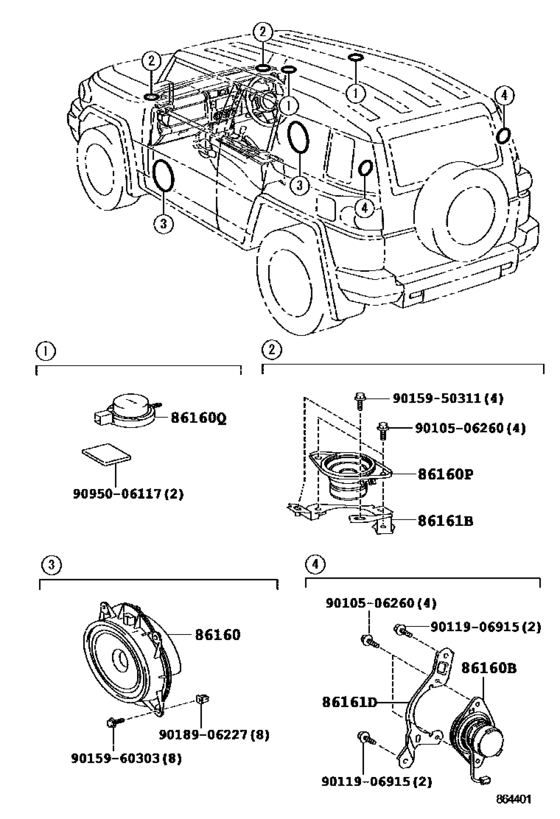 2
2
1
1
4
3
3
4

1
86160Q
90950-06117(2)

2
90159-50311(4)
90105-06260(4)
86160P
86161B

3
86160
90189-06227(8)
90159-60303(8)

4
90105-06260(4)
90119-06915(2)
86160B
86161D
90119-06915(2)

864401