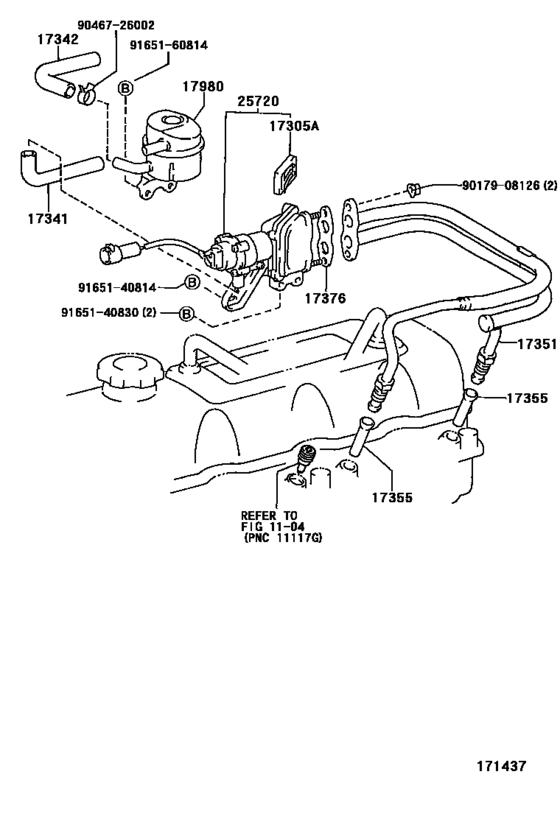 90467-26002
17342
91651-60814
B
17980
25720
17305A
90179-08126 (2)
17341
91651-40814
B
91651-40830 (2)
B
17376
17351
17355
17355
REFER TO
FIG 11-04
(PNC 11117G)
171437