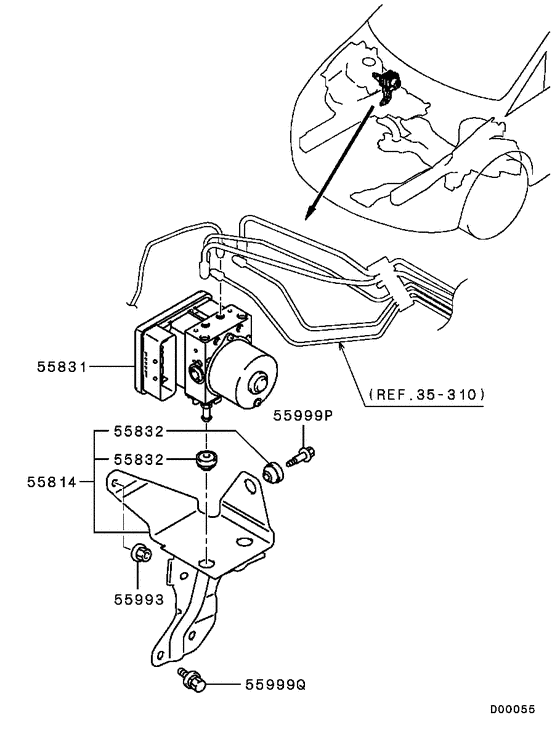 55831

(REF.35-310)

55999P

55832

55832

55814

55993

55999Q

D00055