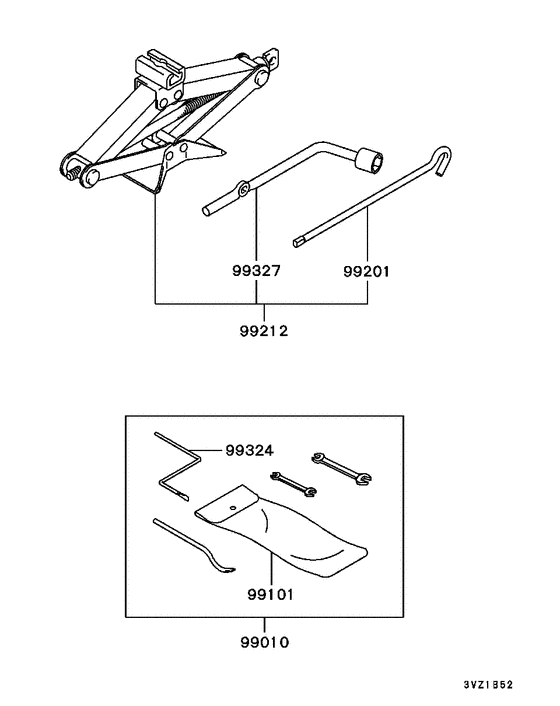 99327
99201
99212
99324
99101
99010
3VZ1B52