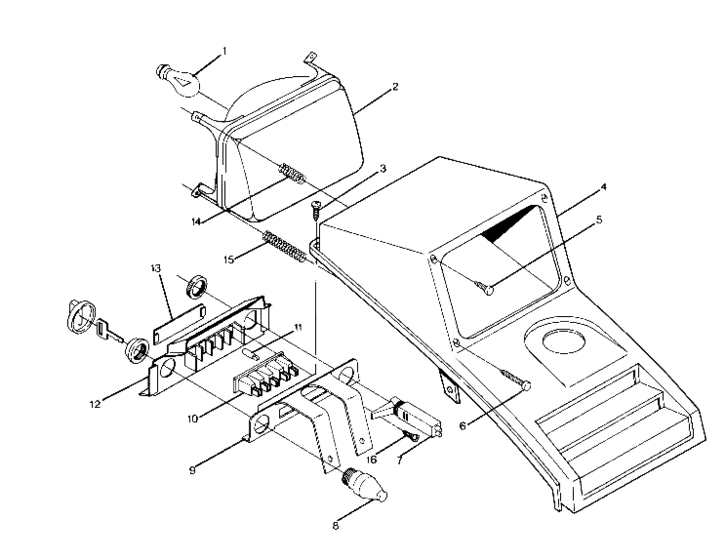 1
2
3
4
5
14
15
13
11
12
10
6
9
16
7
8