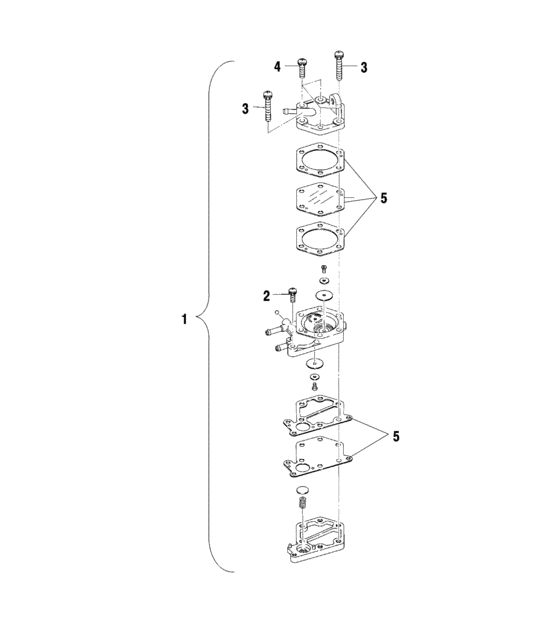 4
3
3
5
2
1
5