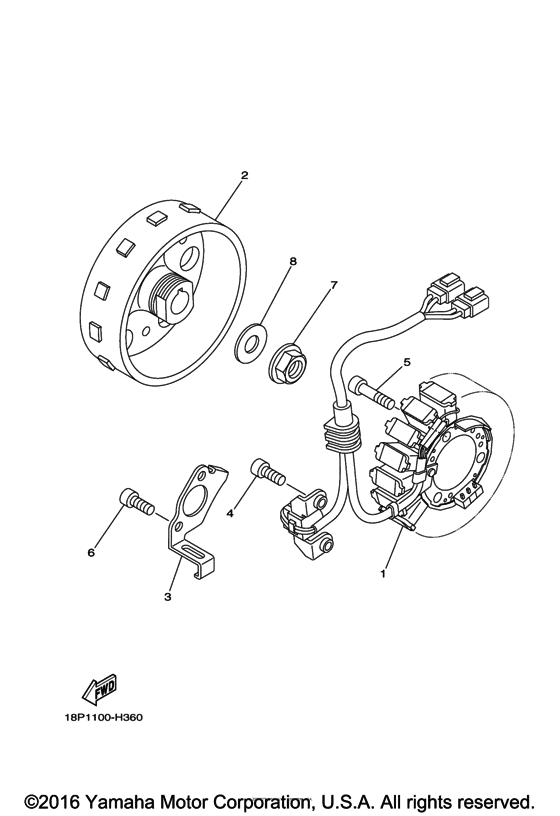 2
8
7
5
4
6
3
1
FWD
18P1100-H360
©2016 Yamaha Motor Corporation, U.S.A. All rights reserved.