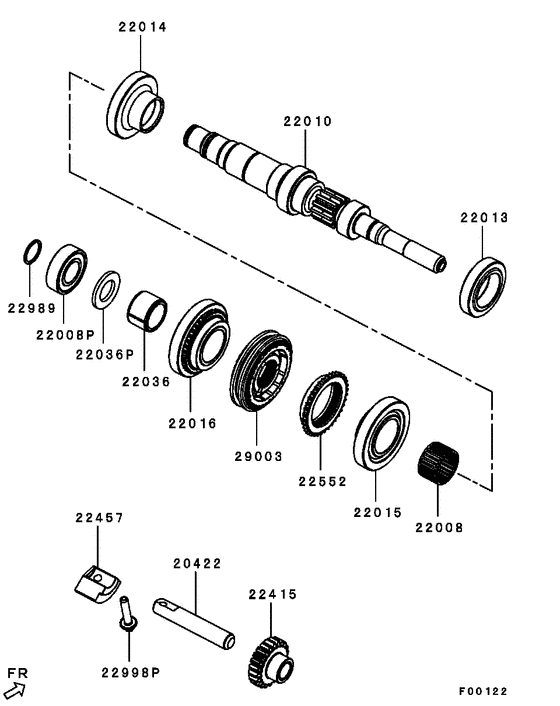 22014

22010

22013

22989

22008P

22036P

22036

22016

29003

22552

22015

22008

22457

20422

22415

22998P

FR

F00122