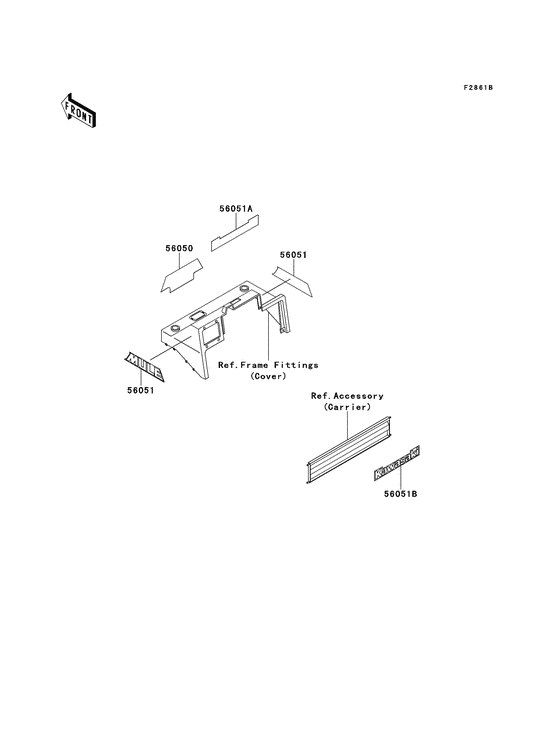 F2861B

FRONT

56051A

56050

56051

MULE

56051

Ref.Frame Fittings
(Cover)

Ref.Accessory
(Carrier)

Kawasaki

56051B