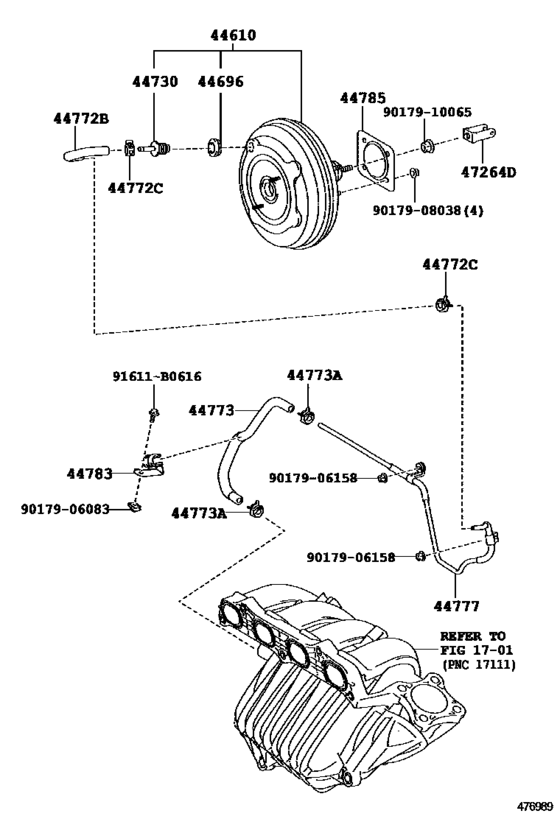 44610
44730
44696
44772B
44772C
44785
90179-10065
47264D
90179-08038(4)
44772C
91611-B0616
44773A
44773
44783
90179-06158
90179-06083
44773A
90179-06158
44777
REFER TO
FIG 17-01
(PNC 17111)
476989