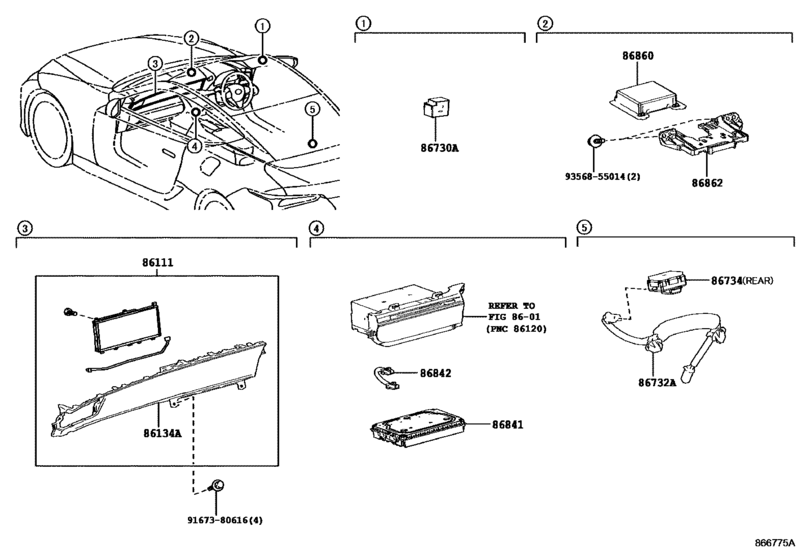 1
2
3
4
5

1
86730A

2
86860
93568-55014(2)
86862

3
86111
86134A
91673-80616(4)

4
REFER TO FIG 86-01 (PNC 86120)
86842
86841

5
86734(REAR)
86732A

866775A